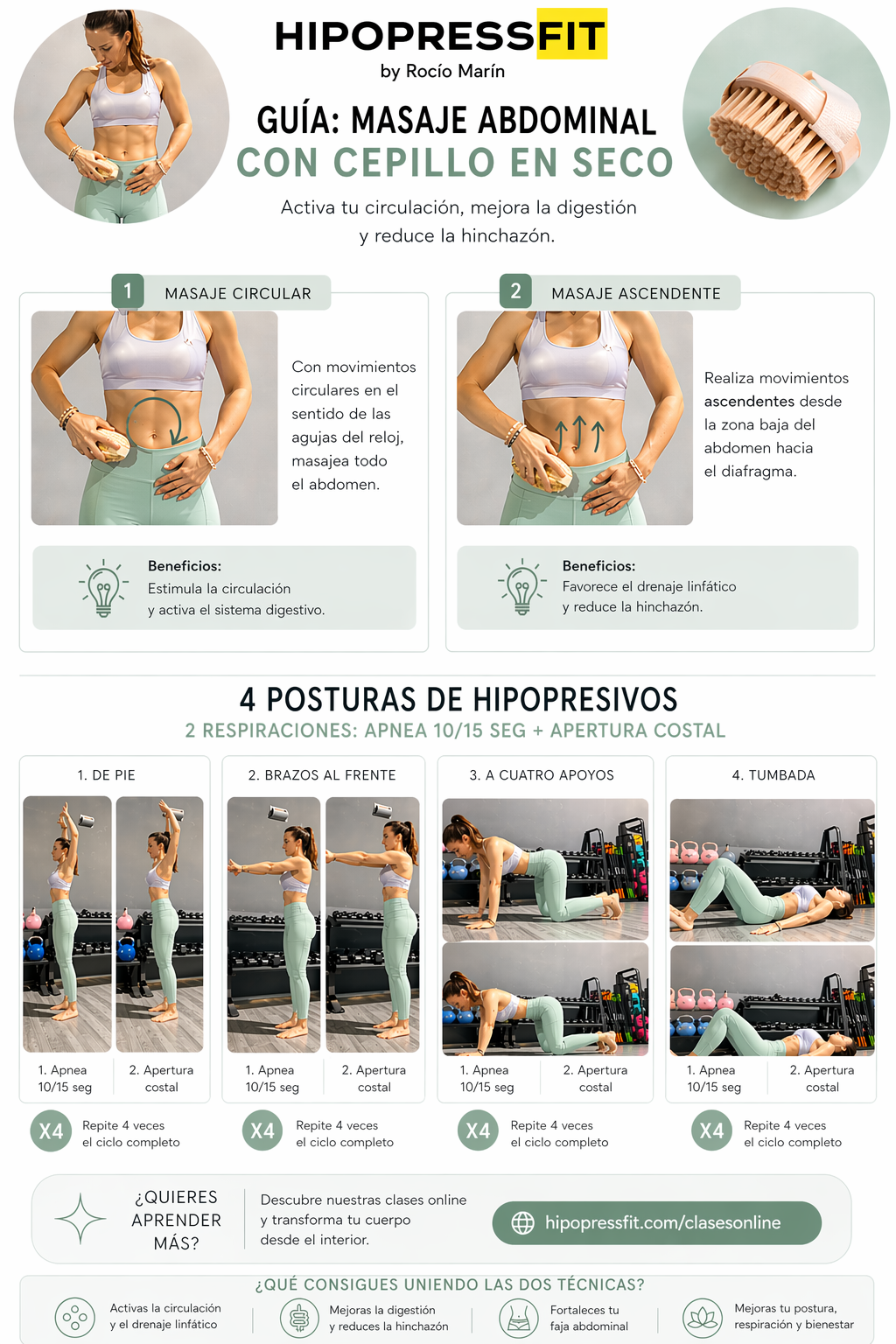 HIPOPRESSFIT
by Rocío Marín

GUÍA: MASAJE ABDOMINAL
CON CEPILLO EN SECO

Activa tu circulación, mejora la digestión y reduce la hinchazón.

1 MASAJE CIRCULAR

Con movimientos circulares en el sentido de las agujas del reloj, masajea todo el abdomen.

Beneficios:
Estimula la circulación y activa el sistema digestivo.

2 MASAJE ASCENDENTE

Realiza movimientos ascendentes desde la zona baja del abdomen hacia el diafragma.

Beneficios:
Favorece el drenaje linfático y reduce la hinchazón.

4 POSTURAS DE HIPOPRESIVOS
2 RESPIRACIONES: APNEA 10/15 SEG + APERTURA COSTAL

1. DE PIE
1. Apnea 10/15 seg
2. Apertura costal
X4 Repite 4 veces el ciclo completo

2. BRAZOS AL FRENTE
1. Apnea 10/15 seg
2. Apertura costal
X4 Repite 4 veces el ciclo completo

3. A CUATRO APOYOS
1. Apnea 10/15 seg
2. Apertura costal
X4 Repite 4 veces el ciclo completo

4. TUMBADA
1. Apnea 10/15 seg
2. Apertura costal
X4 Repite 4 veces el ciclo completo

¿QUIERES APRENDER MÁS?
Descubre nuestras clases online y transforma tu cuerpo desde el interior.
hipopressfit.com/clasesonline

¿QUÉ CONSIGUES UNIENDO LAS DOS TÉCNICAS?
Activas la circulación y el drenaje linfático
Mejoras la digestión y reduces la hinchazón
Fortaleces tu faja abdominal
Mejoras tu postura, respiración y bienestar